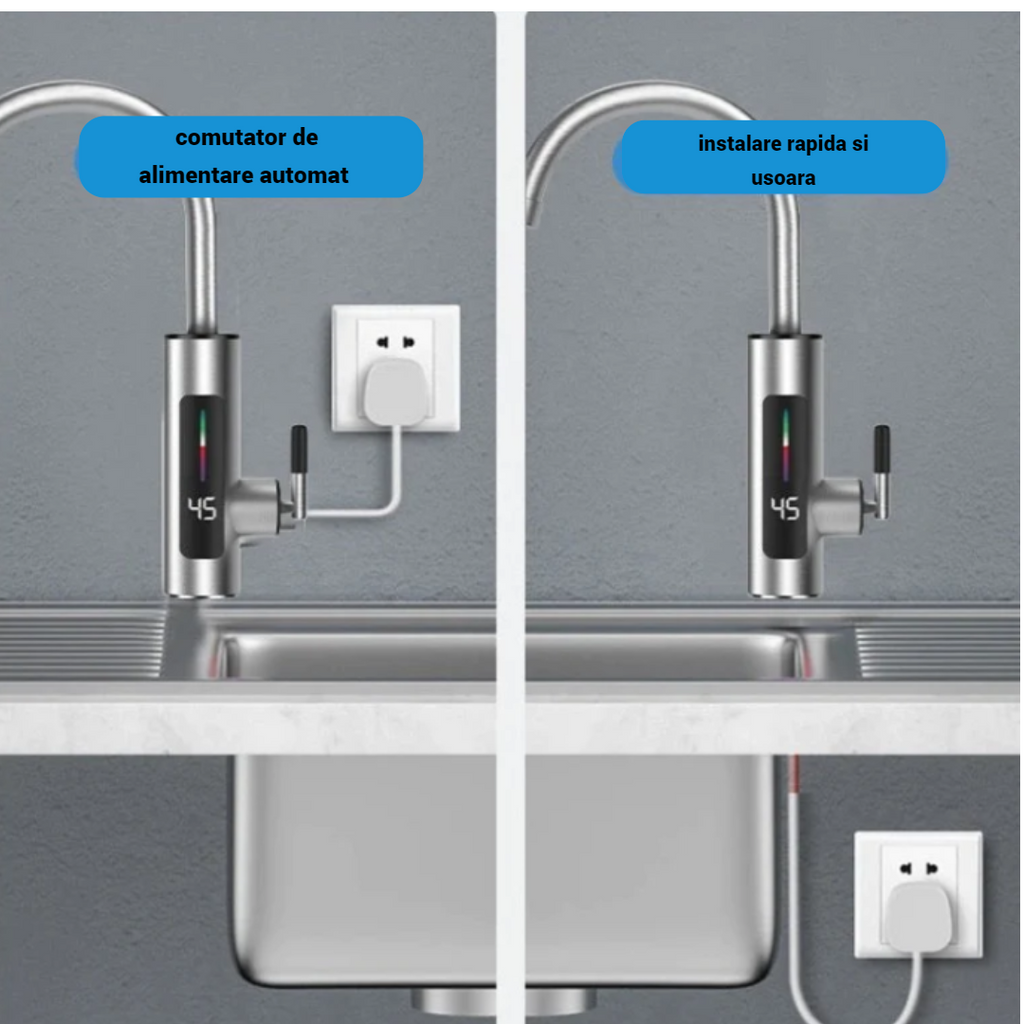 comutator de alimentare automat

45

instalare rapida si usoara

45