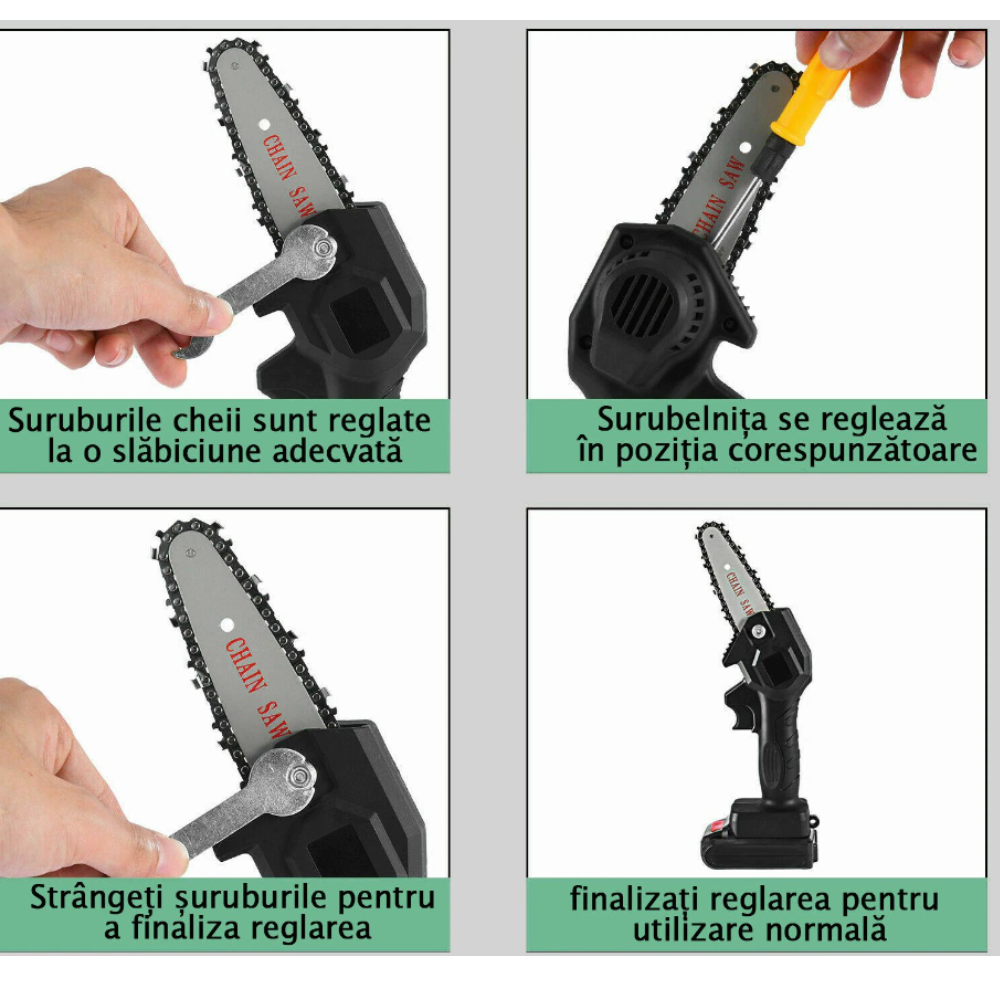 CHAIN SAW

Suruburile cheii sunt reglate la o slăbiciune adecvată

CHAIN SAW

Surubelnița se reglează în poziția corespunzătoare

CHAIN SAW

Strângeți șuruburile pentru a finaliza reglarea

CHAIN SAW

finalizați reglarea pentru utilizare normală