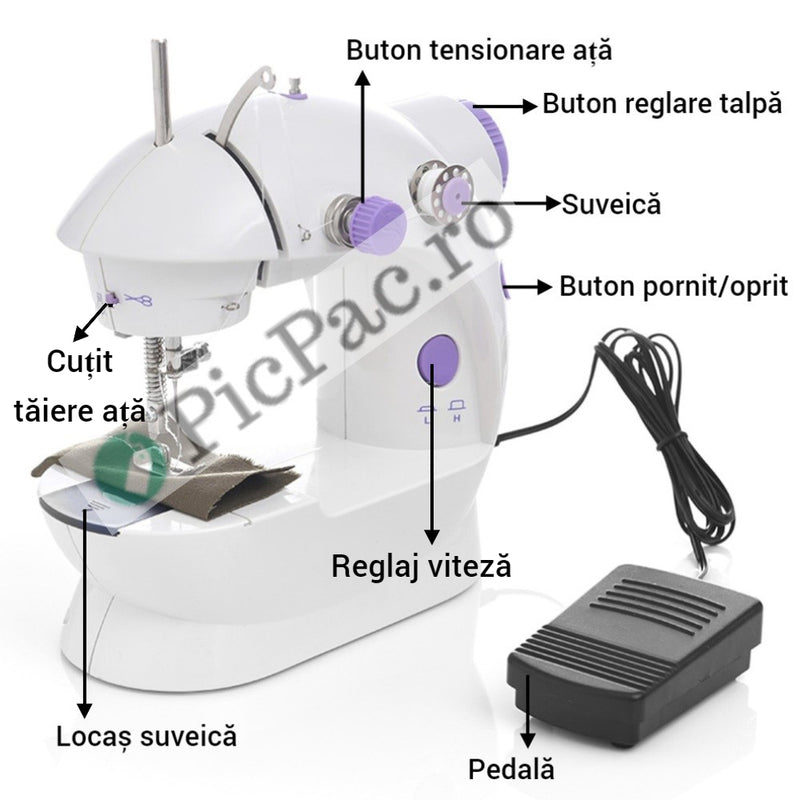 Buton tensionare ață

Buton reglare talpă

Suveică

Buton pornit/oprit

Cuțit tăiere ață

PicPac.ro

L H

Reglaj viteză

Locaș suveică

Pedală