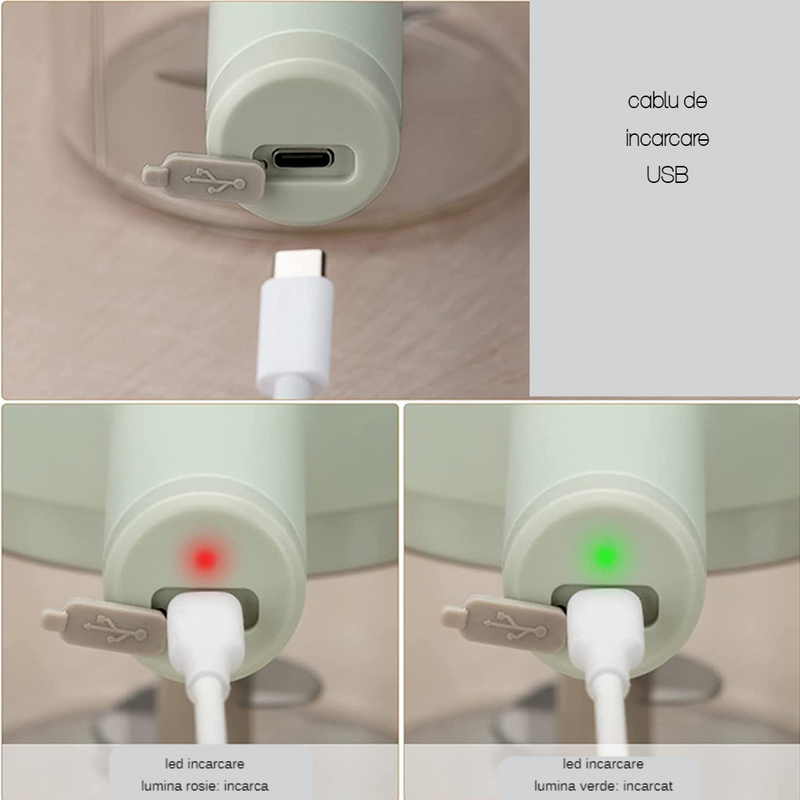 cablu de incarcare USB

led incarcare
lumina rosie: incarca

led incarcare
lumina verde: incarcat