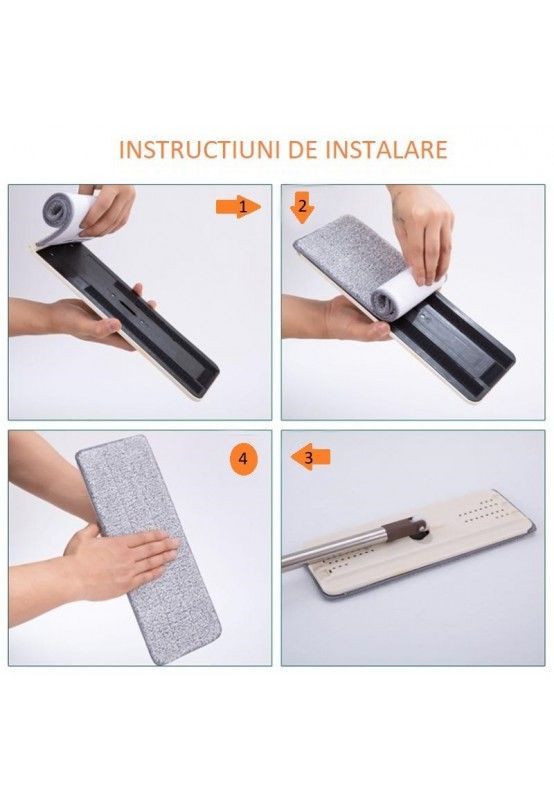 INSTRUCTIUNI DE INSTALARE

1

2

4

3