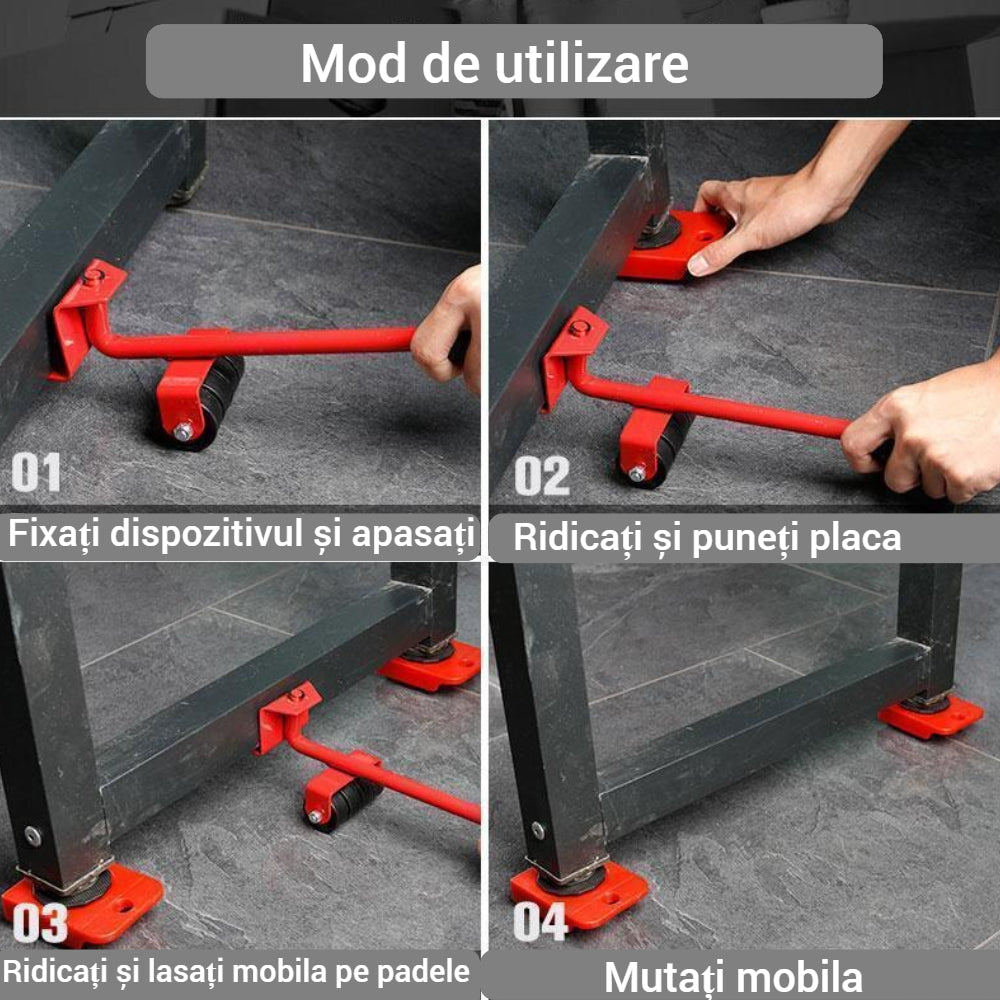 Mod de utilizare

01

Fixați dispozitivul și apasați

02

Ridicați și puneți placa

03

Ridicați și lasați mobila pe padele

04

Mutați mobila