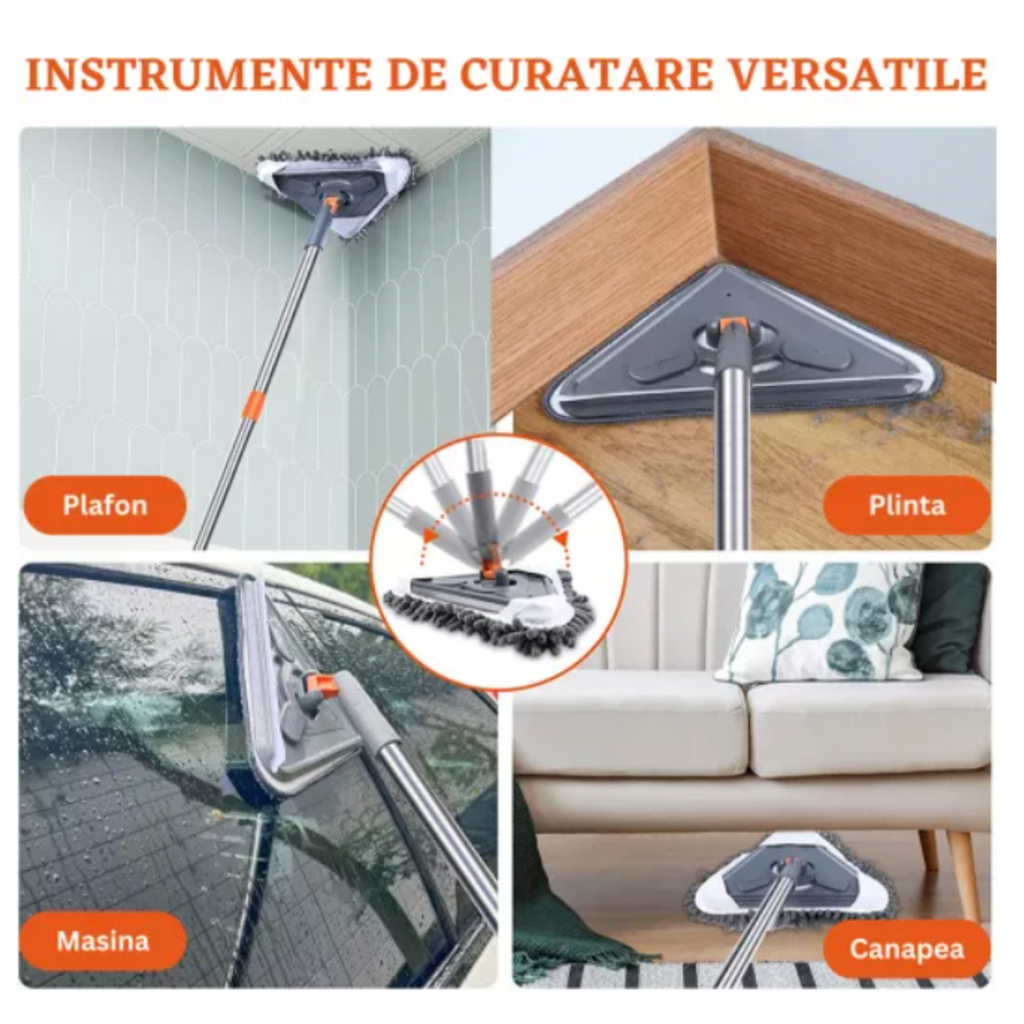 INSTRUMENTE DE CURATARE VERSATILE

Plafon

Plinta

Masina

Canapea