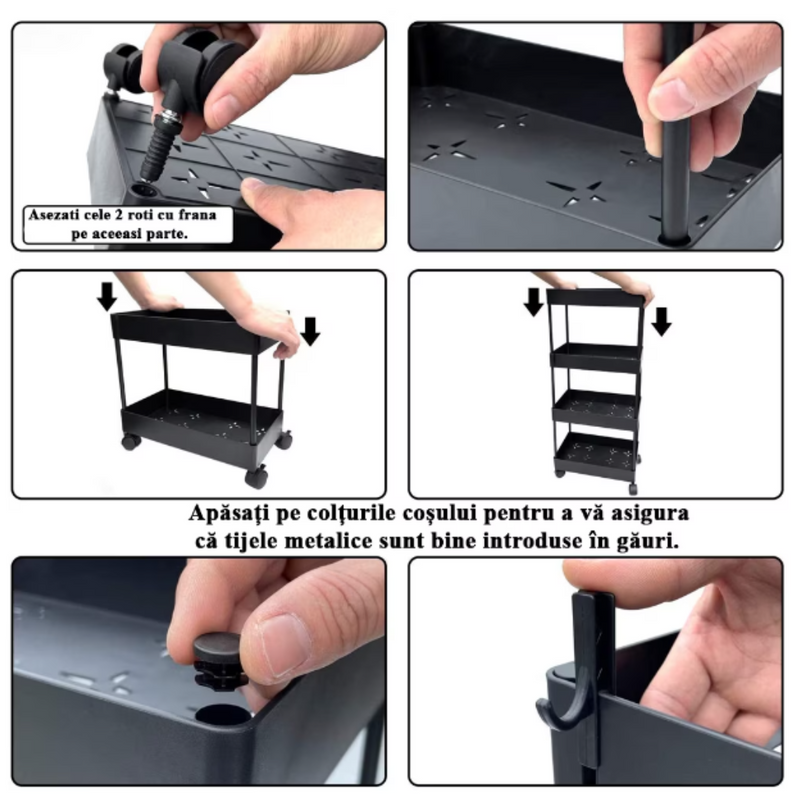 Asezati cele 2 roti cu frana pe aceeasi parte.

Apăsaţi pe colţurile coşului pentru a vă asigura că tijele metalice sunt bine introduse în găuri.